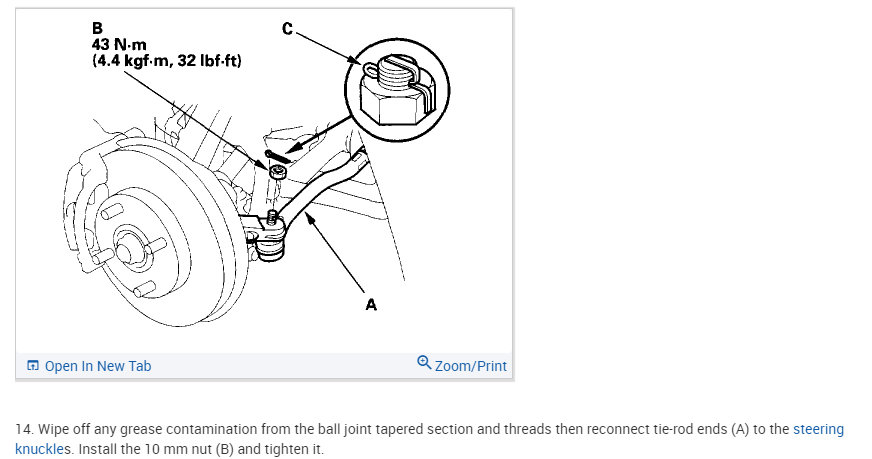 B
43 N·m
(4.4 kgf·m, 32 lbf·ft)

C

A

Open In New Tab

Zoom/Print

14. Wipe off any grease contamination from the ball joint tapered section and threads then reconnect tie-rod ends (A) to the steering knuckles. Install the 10 mm nut (B) and tighten it.