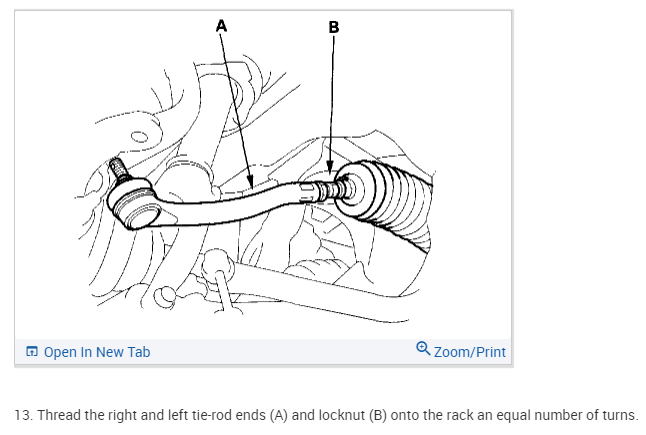 A

B

Open In New Tab

Zoom/Print

13. Thread the right and left tie-rod ends (A) and locknut (B) onto the rack an equal number of turns.