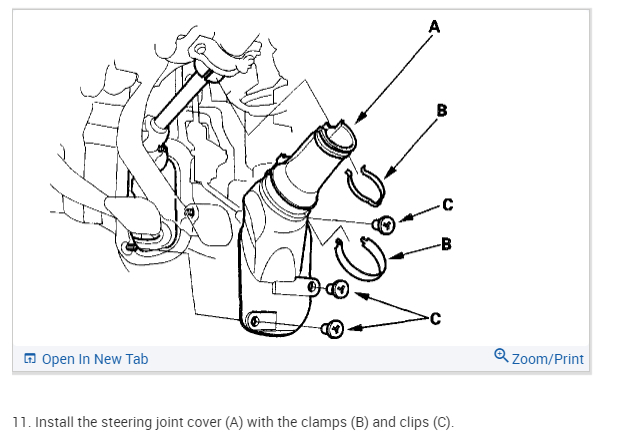 A
B
C
B
C

Open In New Tab
Zoom/Print

11. Install the steering joint cover (A) with the clamps (B) and clips (C).