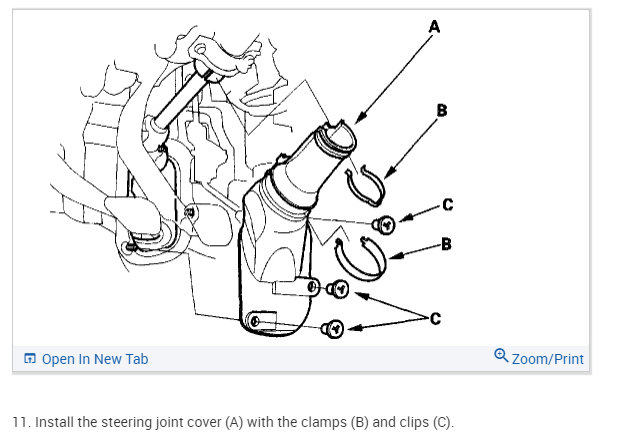 A

B

C

B

C

Open In New Tab

Zoom/Print

11. Install the steering joint cover (A) with the clamps (B) and clips (C).