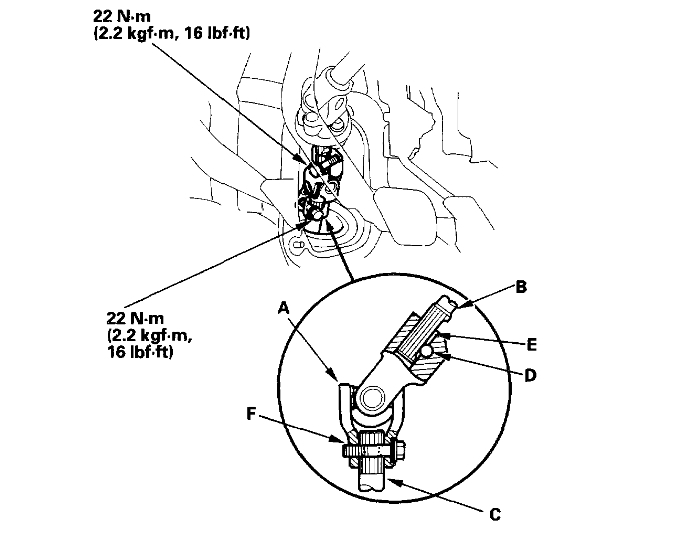 22 N·m
(2.2 kgf·m, 16 lbf·ft)

22 N·m
(2.2 kgf·m,
16 lbf·ft)

A

B

E

D

F

C