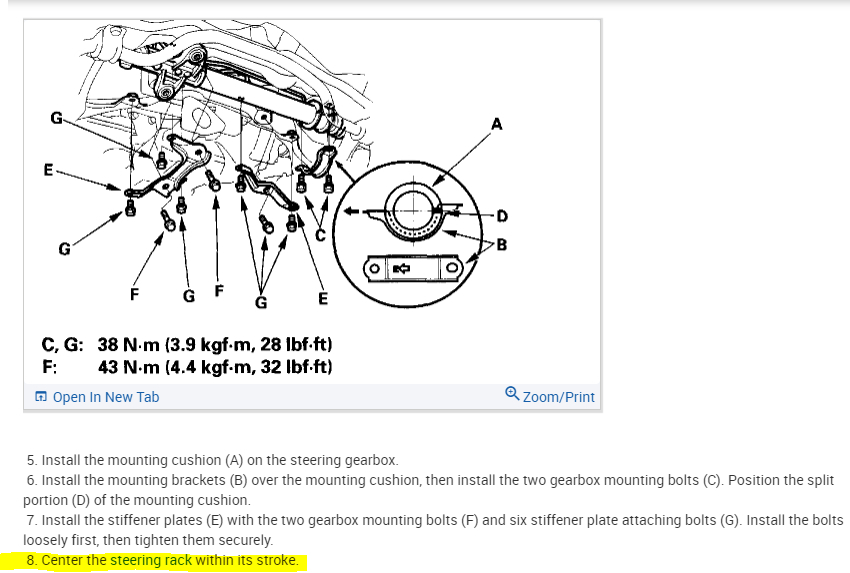 G
E
G
F
G
F
G
E
C
A
D
B

C, G: 38 N·m (3.9 kgf·m, 28 lbf·ft)
F: 43 N·m (4.4 kgf·m, 32 lbf·ft)

Open In New Tab
Zoom/Print

5. Install the mounting cushion (A) on the steering gearbox.
6. Install the mounting brackets (B) over the mounting cushion, then install the two gearbox mounting bolts (C). Position the split portion (D) of the mounting cushion.
7. Install the stiffener plates (E) with the two gearbox mounting bolts (F) and six stiffener plate attaching bolts (G). Install the bolts loosely first, then tighten them securely.
8. Center the steering rack within its stroke.