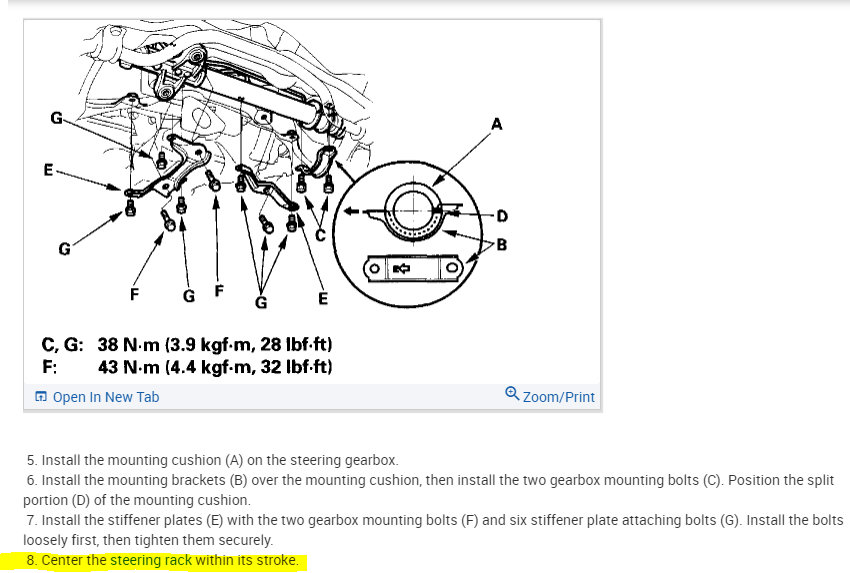 G
E
G
F
G
F
G
E
C
A
D
B

C, G: 38 N·m (3.9 kgf·m, 28 lbf·ft)
F: 43 N·m (4.4 kgf·m, 32 lbf·ft)

Open In New Tab
Zoom/Print

5. Install the mounting cushion (A) on the steering gearbox.
6. Install the mounting brackets (B) over the mounting cushion, then install the two gearbox mounting bolts (C). Position the split portion (D) of the mounting cushion.
7. Install the stiffener plates (E) with the two gearbox mounting bolts (F) and six stiffener plate attaching bolts (G). Install the bolts loosely first, then tighten them securely.
8. Center the steering rack within its stroke.