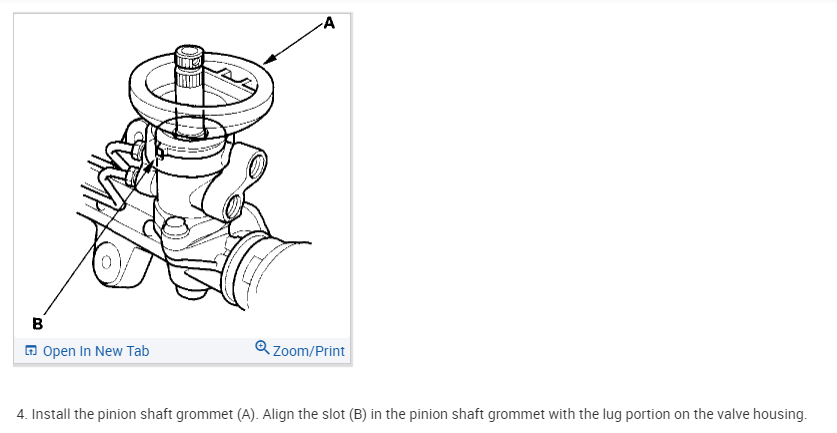 A

B

Open In New Tab

Zoom/Print

4. Install the pinion shaft grommet (A). Align the slot (B) in the pinion shaft grommet with the lug portion on the valve housing.