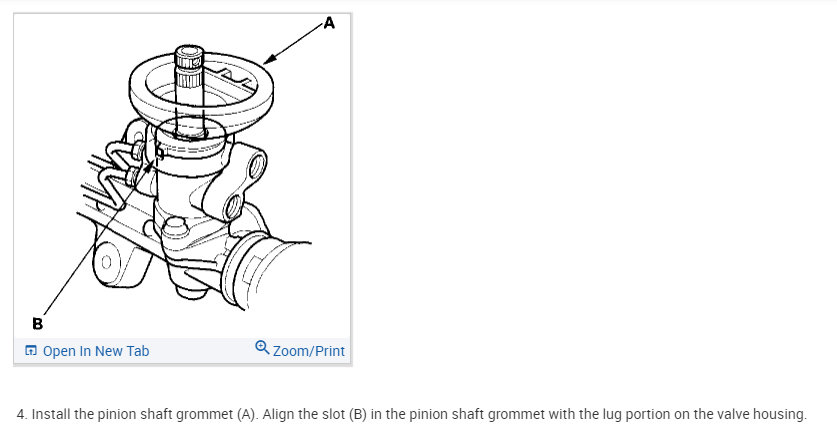 A

B

Open In New Tab

Zoom/Print

4. Install the pinion shaft grommet (A). Align the slot (B) in the pinion shaft grommet with the lug portion on the valve housing.