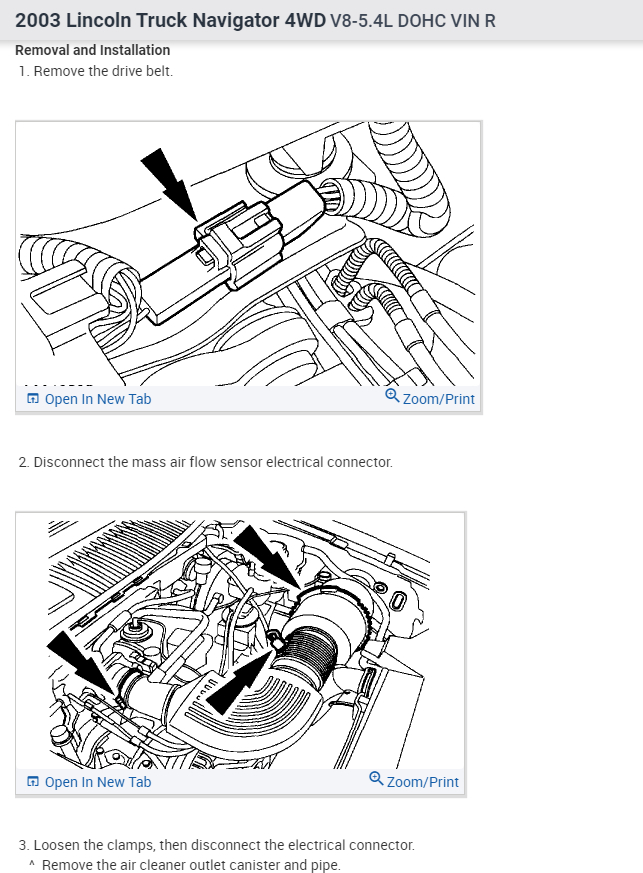 2003 Lincoln Truck Navigator 4WD V8-5.4L DOHC VIN R

Removal and Installation

1. Remove the drive belt.

Open In New Tab
Zoom/Print

2. Disconnect the mass air flow sensor electrical connector.

Open In New Tab
Zoom/Print

3. Loosen the clamps, then disconnect the electrical connector.

^ Remove the air cleaner outlet canister and pipe.