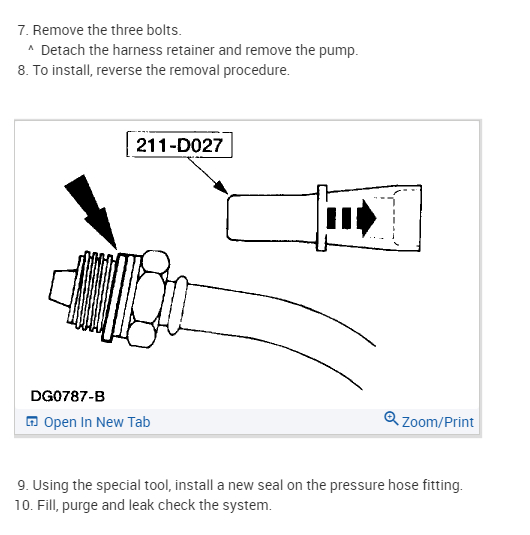 7. Remove the three bolts.
^ Detach the harness retainer and remove the pump.
8. To install, reverse the removal procedure.

211-D027

DG0787-B

Open In New Tab

Zoom/Print

9. Using the special tool, install a new seal on the pressure hose fitting.
10. Fill, purge and leak check the system.