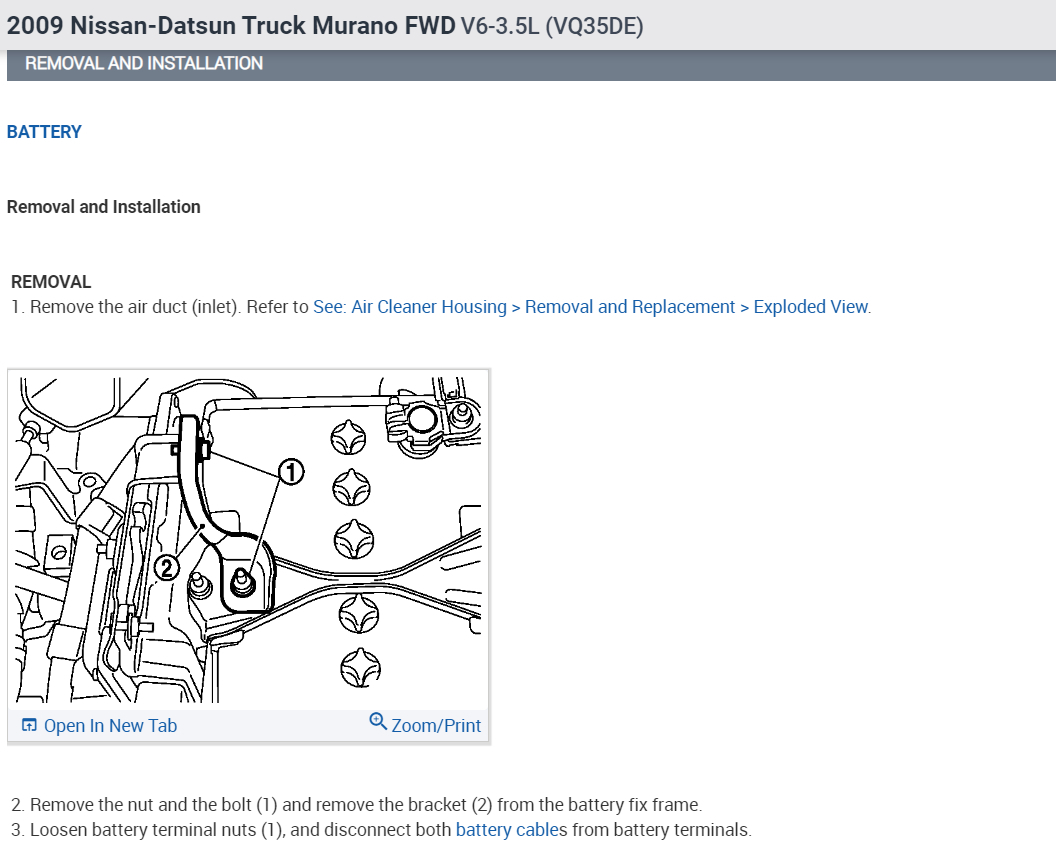 2009 Nissan-Datsun Truck Murano FWD V6-3.5L (VQ35DE)

REMOVAL AND INSTALLATION

BATTERY

Removal and Installation

REMOVAL
1. Remove the air duct (inlet). Refer to See: Air Cleaner Housing > Removal and Replacement > Exploded View.

1

2

Open In New Tab

Zoom/Print

2. Remove the nut and the bolt (1) and remove the bracket (2) from the battery fix frame.
3. Loosen battery terminal nuts (1), and disconnect both battery cables from battery terminals.