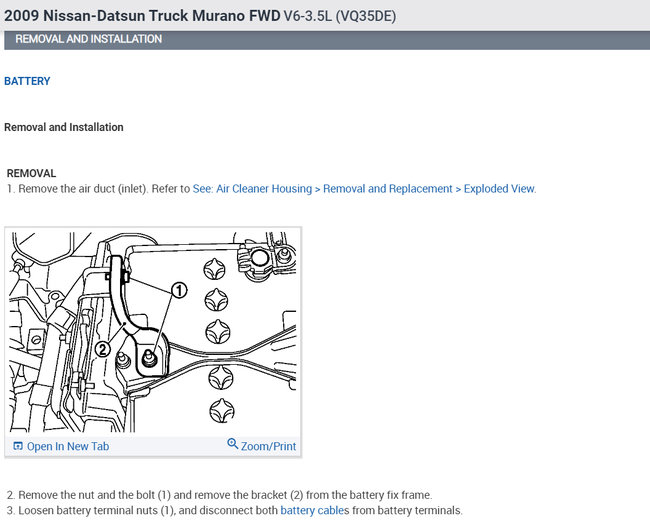 2009 Nissan-Datsun Truck Murano FWD V6-3.5L (VQ35DE)

REMOVAL AND INSTALLATION

BATTERY

Removal and Installation

REMOVAL
1. Remove the air duct (inlet). Refer to See: Air Cleaner Housing > Removal and Replacement > Exploded View.

1

2

Open In New Tab

Zoom/Print

2. Remove the nut and the bolt (1) and remove the bracket (2) from the battery fix frame.
3. Loosen battery terminal nuts (1), and disconnect both battery cables from battery terminals.