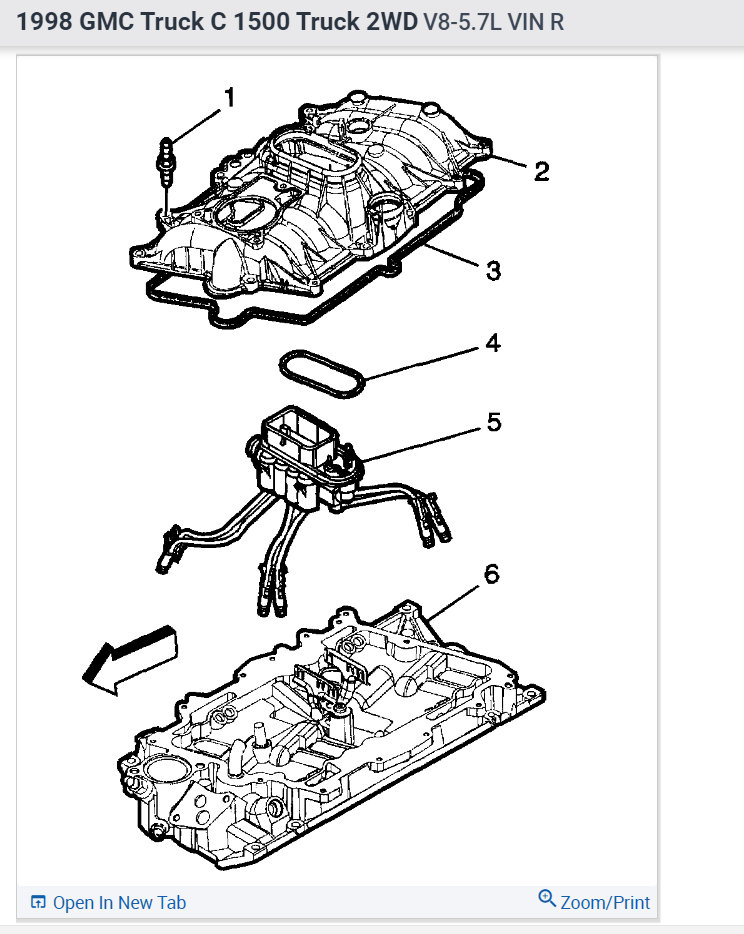 1998 GMC Truck C 1500 Truck 2WD V8-5.7L VIN R

1

2

3

4

5

6

Open In New Tab

Zoom/Print