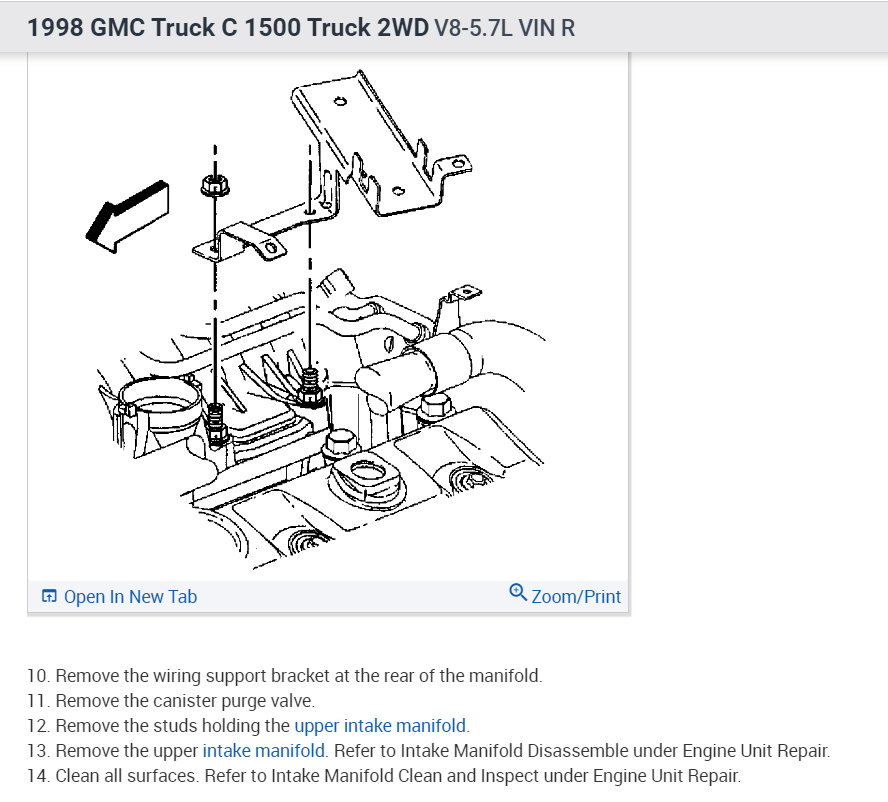 1998 GMC Truck C 1500 Truck 2WD V8-5.7L VIN R

Open In New Tab

Zoom/Print

10. Remove the wiring support bracket at the rear of the manifold.
11. Remove the canister purge valve.
12. Remove the studs holding the upper intake manifold.
13. Remove the upper intake manifold. Refer to Intake Manifold Disassemble under Engine Unit Repair.
14. Clean all surfaces. Refer to Intake Manifold Clean and Inspect under Engine Unit Repair.