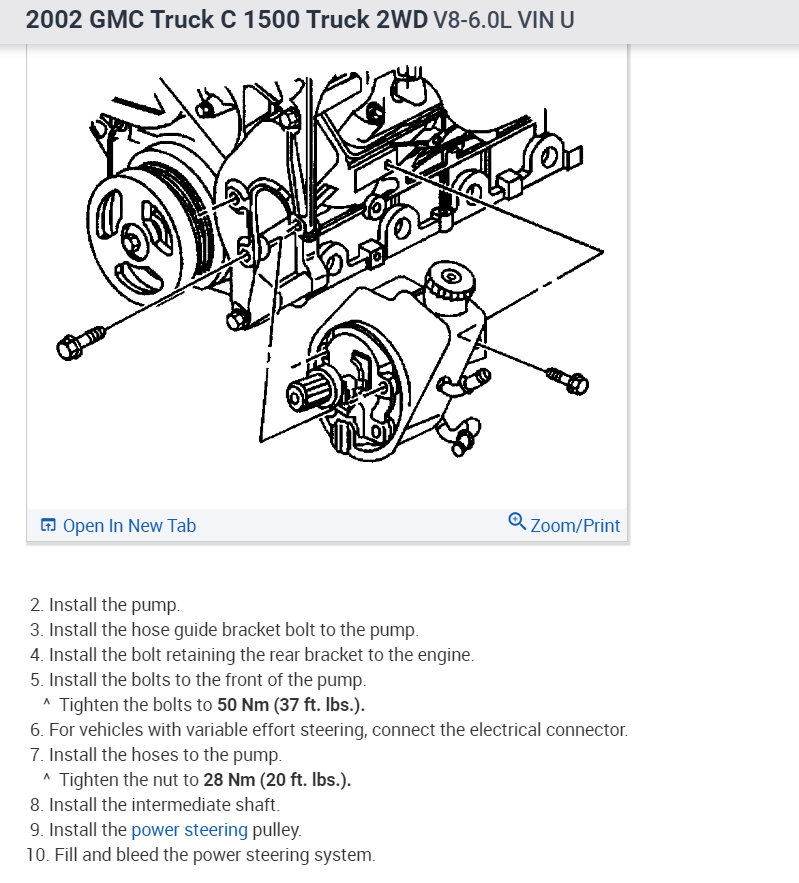 2002 GMC Truck C 1500 Truck 2WD V8-6.0L VIN U

Open In New Tab

Zoom/Print

2. Install the pump.
3. Install the hose guide bracket bolt to the pump.
4. Install the bolt retaining the rear bracket to the engine.
5. Install the bolts to the front of the pump.
^ Tighten the bolts to 50 Nm (37 ft. lbs.).
6. For vehicles with variable effort steering, connect the electrical connector.
7. Install the hoses to the pump.
^ Tighten the nut to 28 Nm (20 ft. lbs.).
8. Install the intermediate shaft.
9. Install the power steering pulley.
10. Fill and bleed the power steering system.