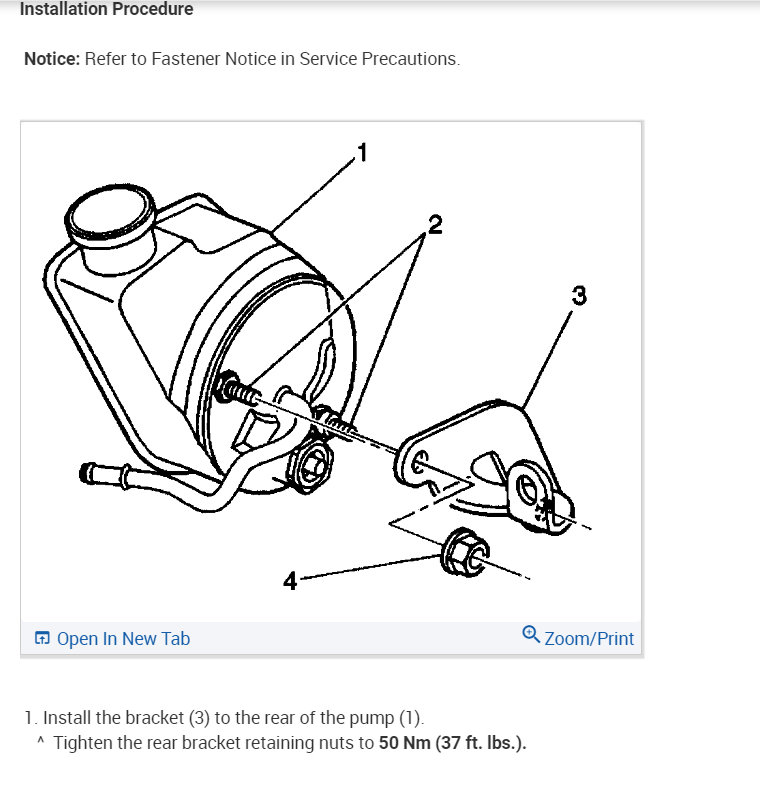 Installation Procedure

Notice: Refer to Fastener Notice in Service Precautions.

1

2

3

4

Open In New Tab

Zoom/Print

1. Install the bracket (3) to the rear of the pump (1).

^ Tighten the rear bracket retaining nuts to 50 Nm (37 ft. lbs.).