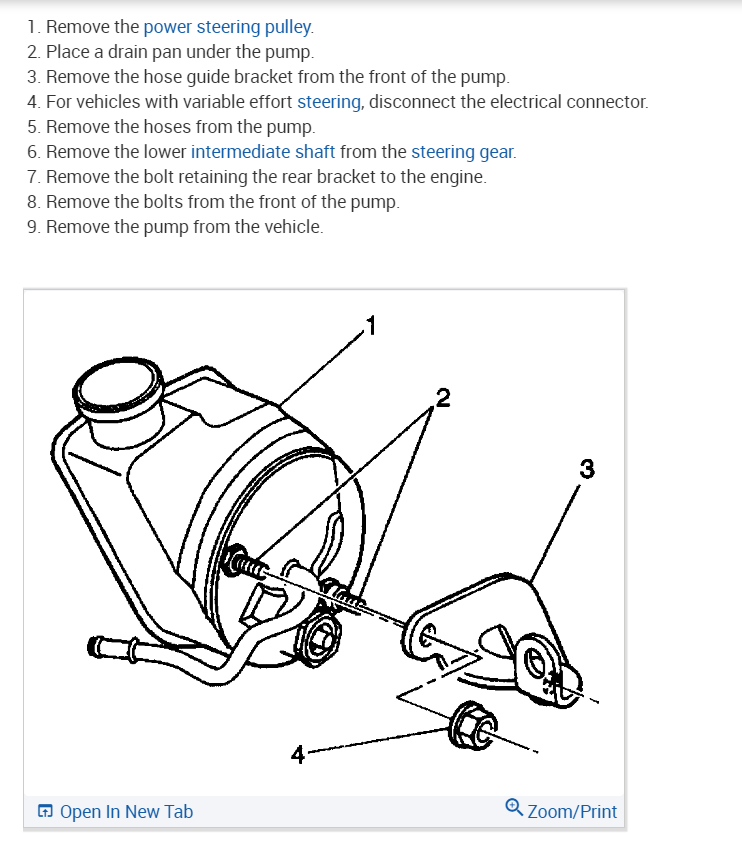 1. Remove the power steering pulley.
2. Place a drain pan under the pump.
3. Remove the hose guide bracket from the front of the pump.
4. For vehicles with variable effort steering, disconnect the electrical connector.
5. Remove the hoses from the pump.
6. Remove the lower intermediate shaft from the steering gear.
7. Remove the bolt retaining the rear bracket to the engine.
8. Remove the bolts from the front of the pump.
9. Remove the pump from the vehicle.

1
2
3
4

Open In New Tab
Zoom/Print