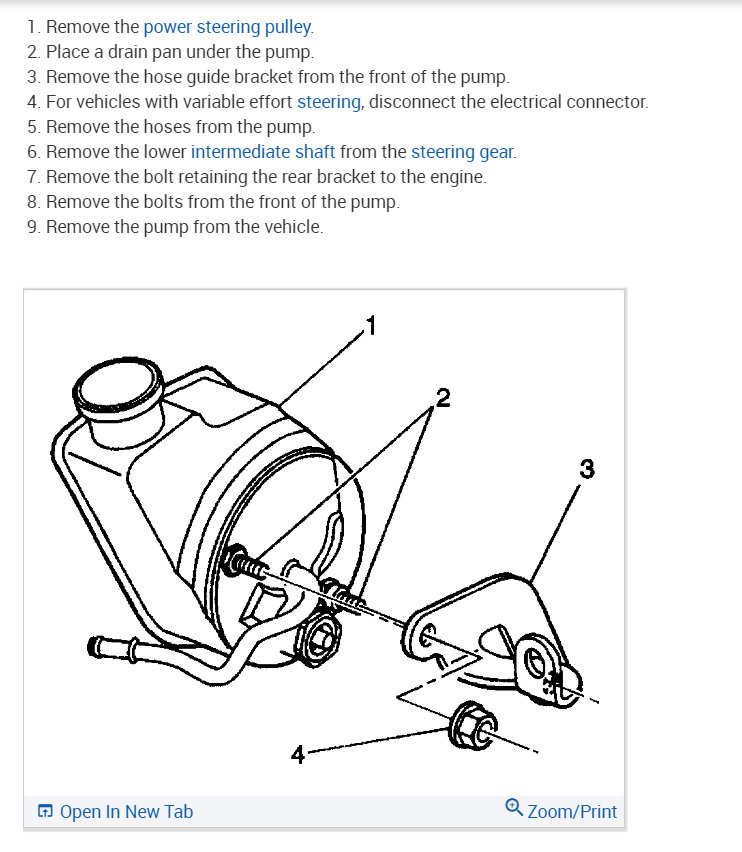 1. Remove the power steering pulley.
2. Place a drain pan under the pump.
3. Remove the hose guide bracket from the front of the pump.
4. For vehicles with variable effort steering, disconnect the electrical connector.
5. Remove the hoses from the pump.
6. Remove the lower intermediate shaft from the steering gear.
7. Remove the bolt retaining the rear bracket to the engine.
8. Remove the bolts from the front of the pump.
9. Remove the pump from the vehicle.

1
2
3
4

Open In New Tab
Zoom/Print