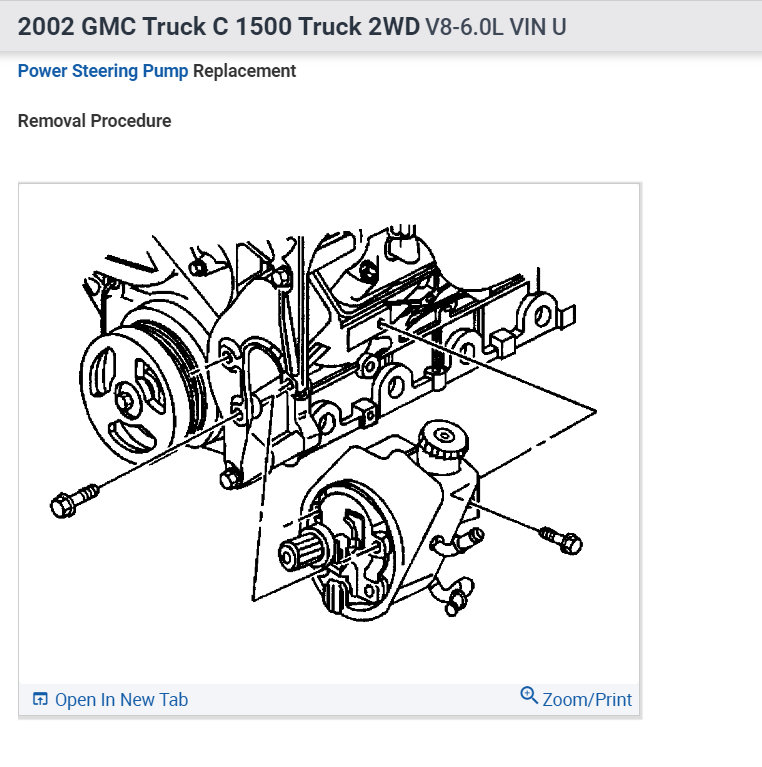 2002 GMC Truck C 1500 Truck 2WD V8-6.0L VIN U

Power Steering Pump Replacement

Removal Procedure

Open In New Tab

Zoom/Print