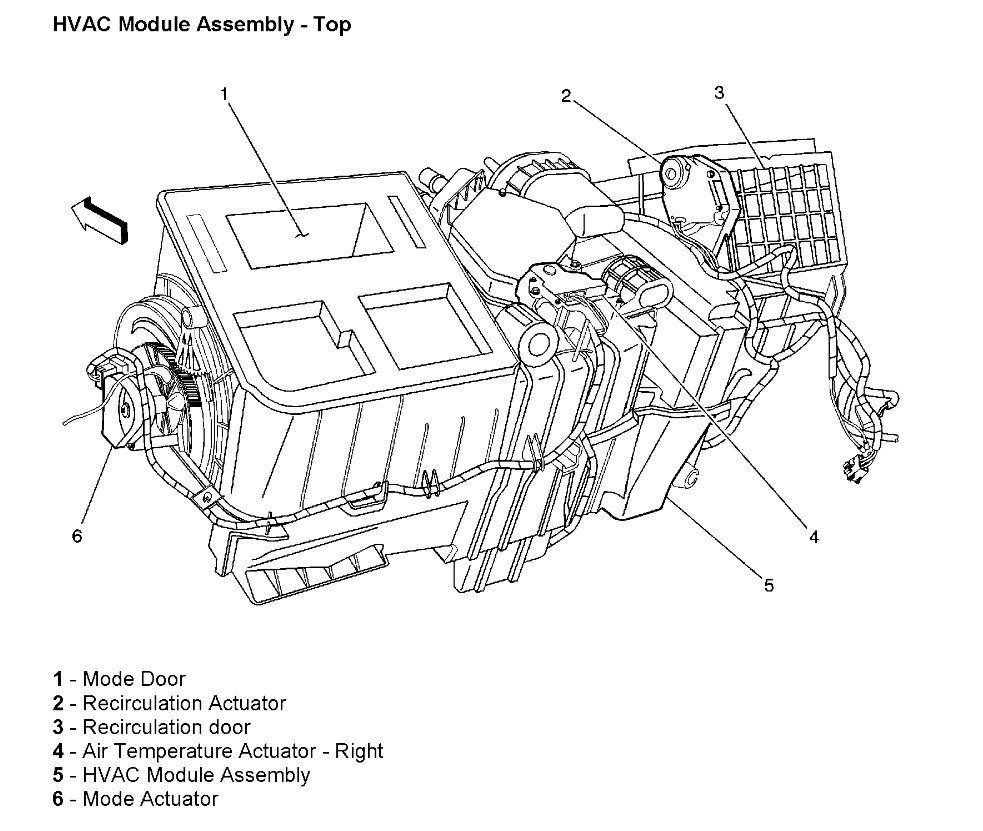 HVAC Module Assembly - Top

1

2

3

6

4

5

1 - Mode Door
2 - Recirculation Actuator
3 - Recirculation door
4 - Air Temperature Actuator - Right
5 - HVAC Module Assembly
6 - Mode Actuator