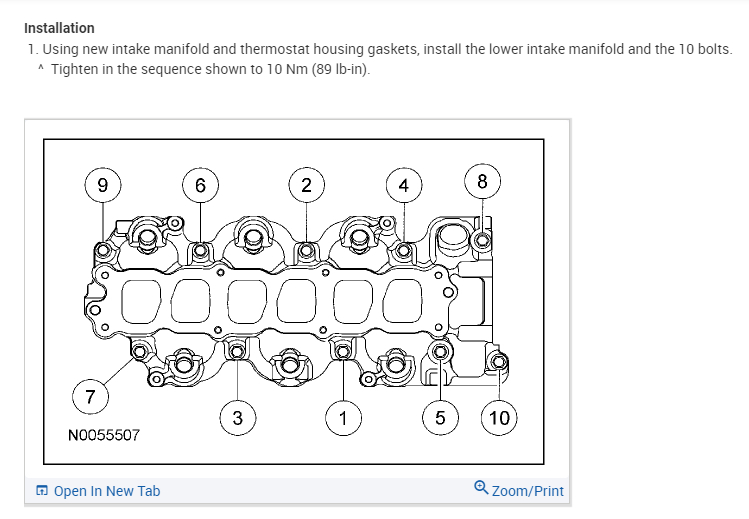 Installation

1. Using new intake manifold and thermostat housing gaskets, install the lower intake manifold and the 10 bolts.
^ Tighten in the sequence shown to 10 Nm (89 lb-in).

9
6
2
4
8
7
3
1
5
10
N0055507

Open In New Tab
Zoom/Print