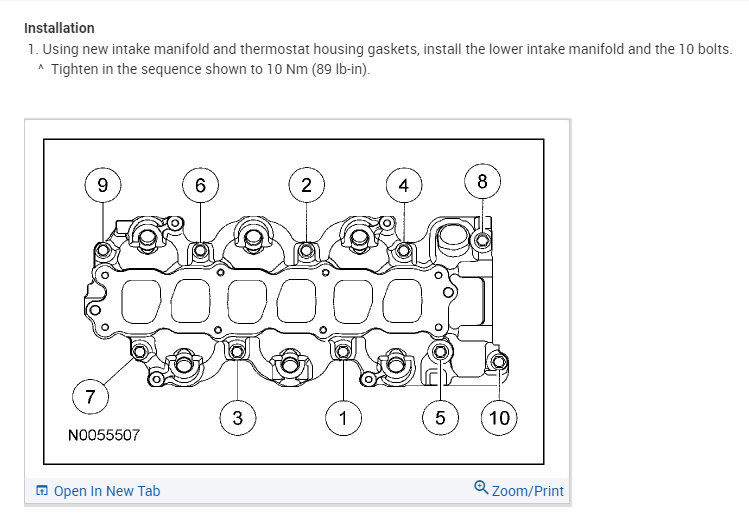 Installation

1. Using new intake manifold and thermostat housing gaskets, install the lower intake manifold and the 10 bolts.
^ Tighten in the sequence shown to 10 Nm (89 lb-in).

9 6 2 4 8

7 3 1 5 10

N0055507

Open In New Tab

Zoom/Print