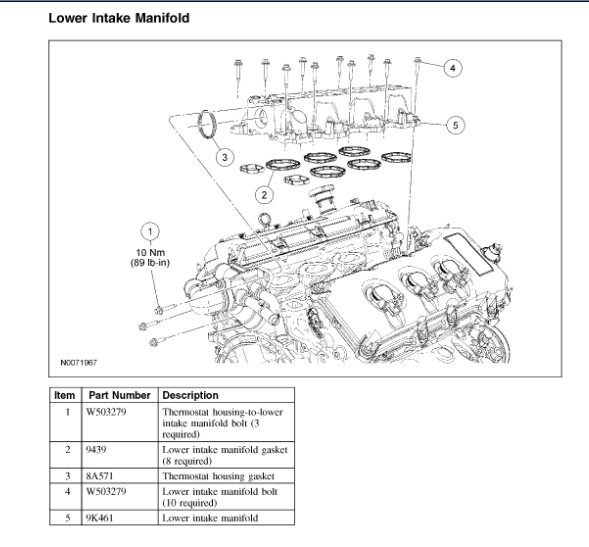 Lower Intake Manifold

4

5

3

2

1
10 Nm
(89 lb-in)

N0071967

| Item | Part Number | Description |
|---|---|---|
| 1 | W503279 | Thermostat housing-to-lower intake manifold bolt (3 required) |
| 2 | 9439 | Lower intake manifold gasket (8 required) |
| 3 | 8A571 | Thermostat housing gasket |
| 4 | W503279 | Lower intake manifold bolt (10 required) |
| 5 | 9K461 | Lower intake manifold |