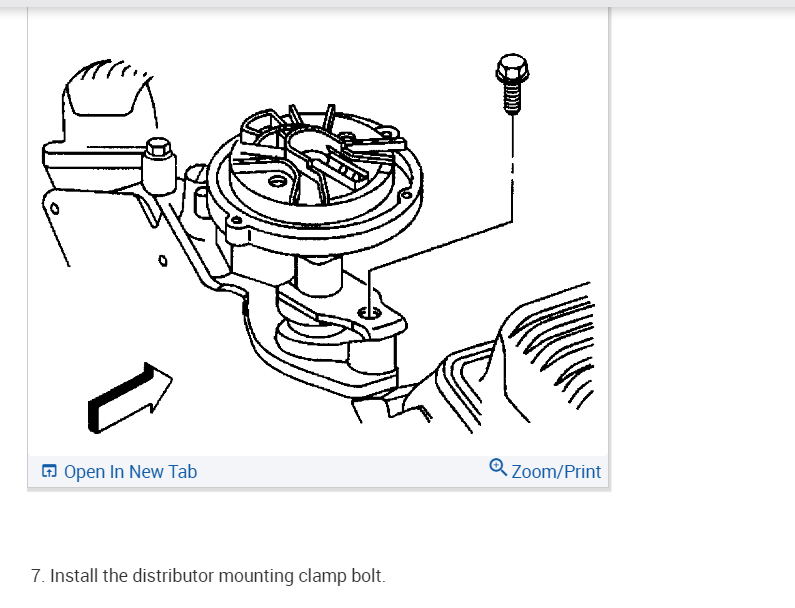 Open In New Tab

Zoom/Print

7. Install the distributor mounting clamp bolt.