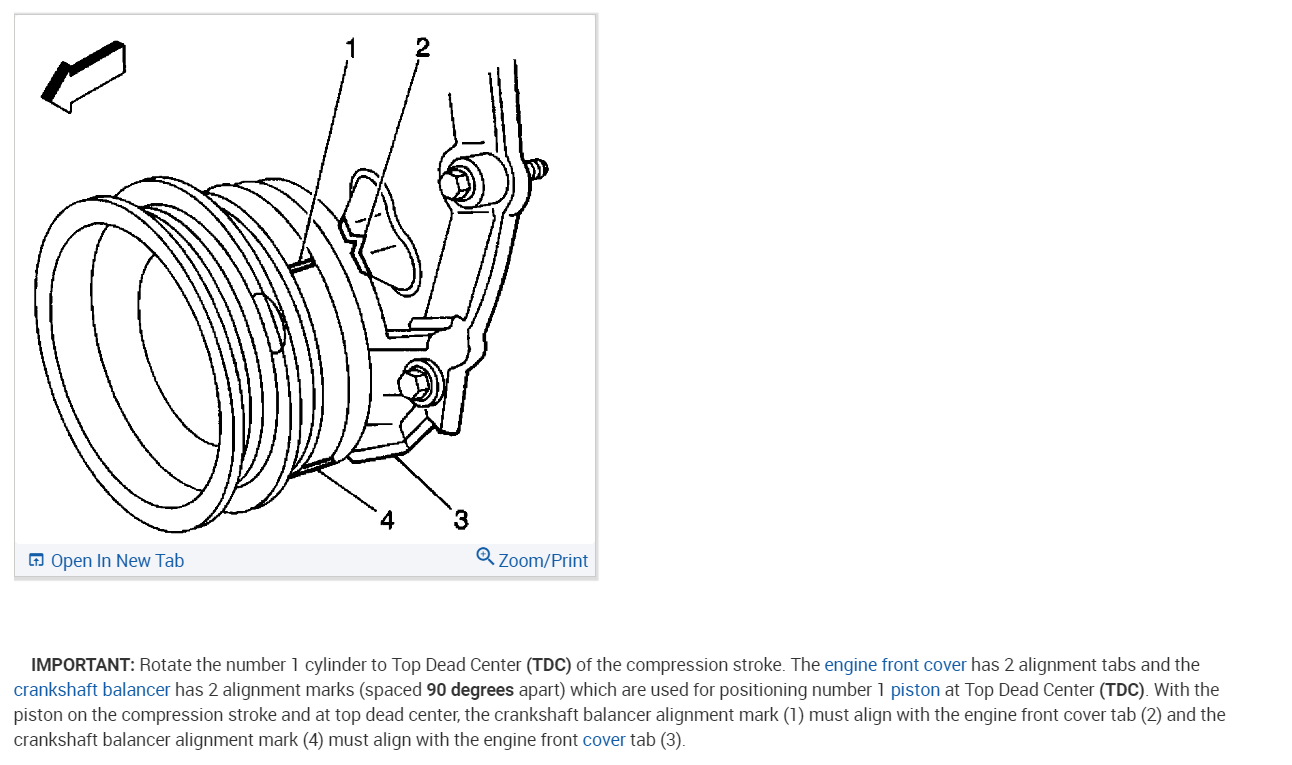 1
2
4
3

Open In New Tab
Zoom/Print

IMPORTANT: Rotate the number 1 cylinder to Top Dead Center (TDC) of the compression stroke. The engine front cover has 2 alignment tabs and the crankshaft balancer has 2 alignment marks (spaced 90 degrees apart) which are used for positioning number 1 piston at Top Dead Center (TDC). With the piston on the compression stroke and at top dead center, the crankshaft balancer alignment mark (1) must align with the engine front cover tab (2) and the crankshaft balancer alignment mark (4) must align with the engine front cover tab (3).