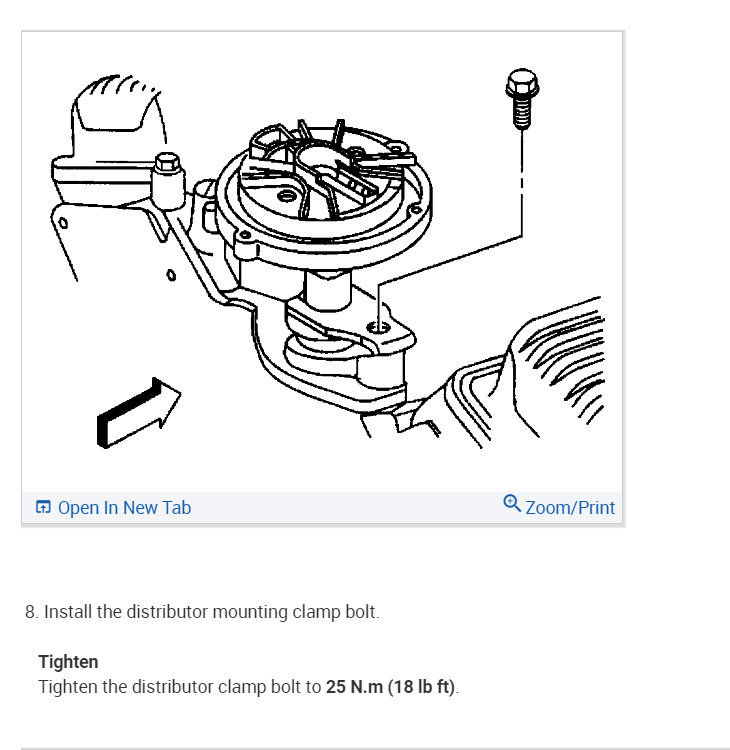 Open In New Tab

Zoom/Print

8. Install the distributor mounting clamp bolt.

Tighten
Tighten the distributor clamp bolt to 25 N.m (18 lb ft).