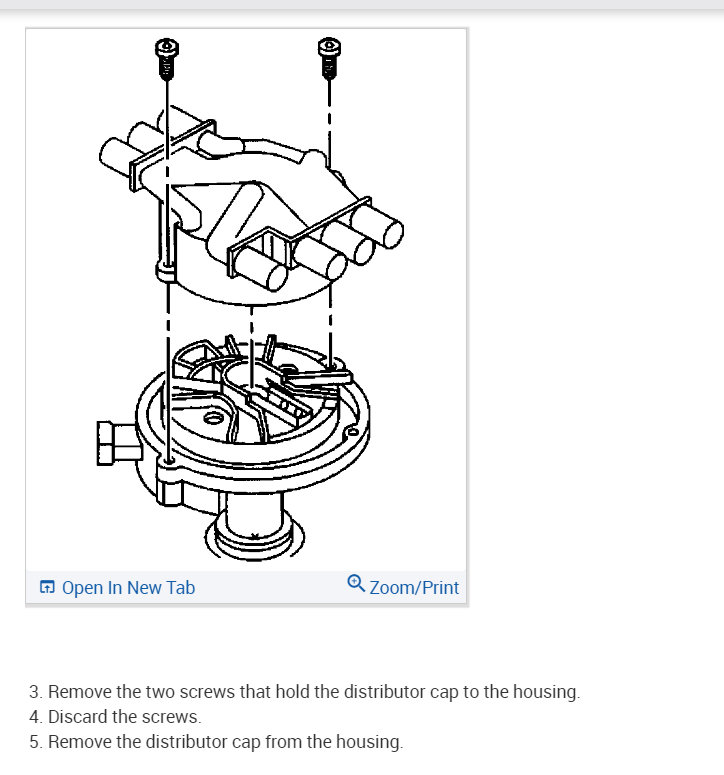 Open In New Tab

Zoom/Print

3. Remove the two screws that hold the distributor cap to the housing.
4. Discard the screws.
5. Remove the distributor cap from the housing.