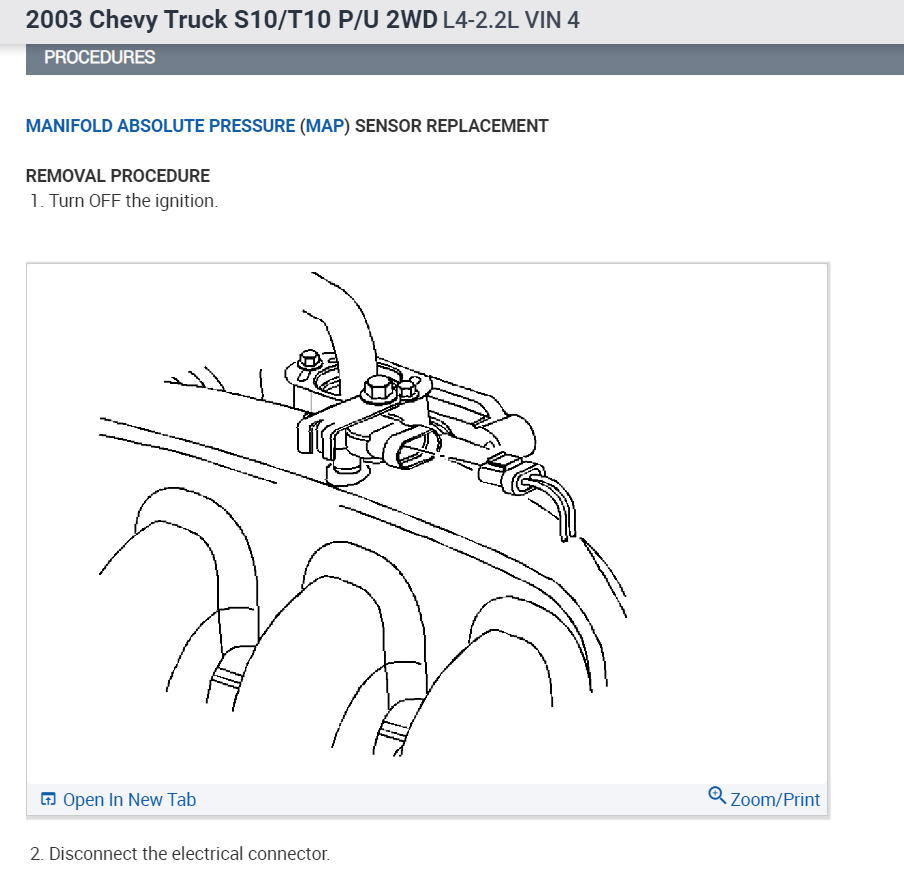 2003 Chevy Truck S10/T10 P/U 2WD L4-2.2L VIN 4

PROCEDURES

MANIFOLD ABSOLUTE PRESSURE (MAP) SENSOR REPLACEMENT

REMOVAL PROCEDURE
1. Turn OFF the ignition.

Open In New Tab

Zoom/Print

2. Disconnect the electrical connector.