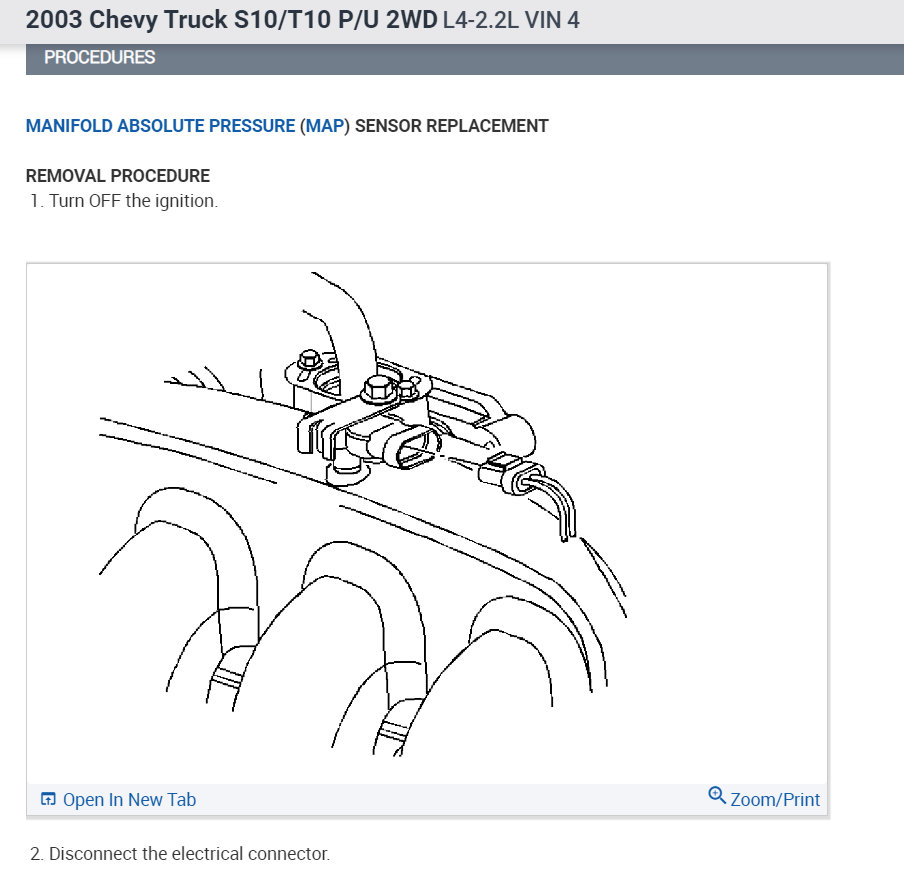 2003 Chevy Truck S10/T10 P/U 2WD L4-2.2L VIN 4

PROCEDURES

MANIFOLD ABSOLUTE PRESSURE (MAP) SENSOR REPLACEMENT

REMOVAL PROCEDURE

1. Turn OFF the ignition.

Open In New Tab

Zoom/Print

2. Disconnect the electrical connector.