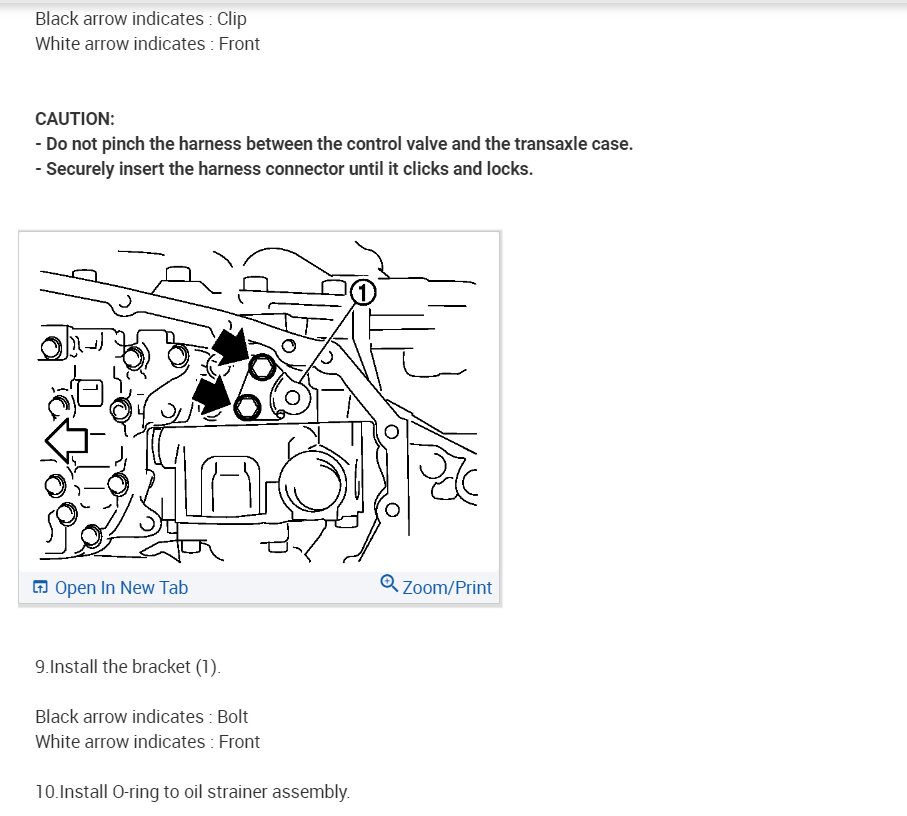 Black arrow indicates : Clip
White arrow indicates : Front

CAUTION:
- Do not pinch the harness between the control valve and the transaxle case.
- Securely insert the harness connector until it clicks and locks.

1

Open In New Tab
Zoom/Print

9.Install the bracket (1).

Black arrow indicates : Bolt
White arrow indicates : Front

10.Install O-ring to oil strainer assembly.