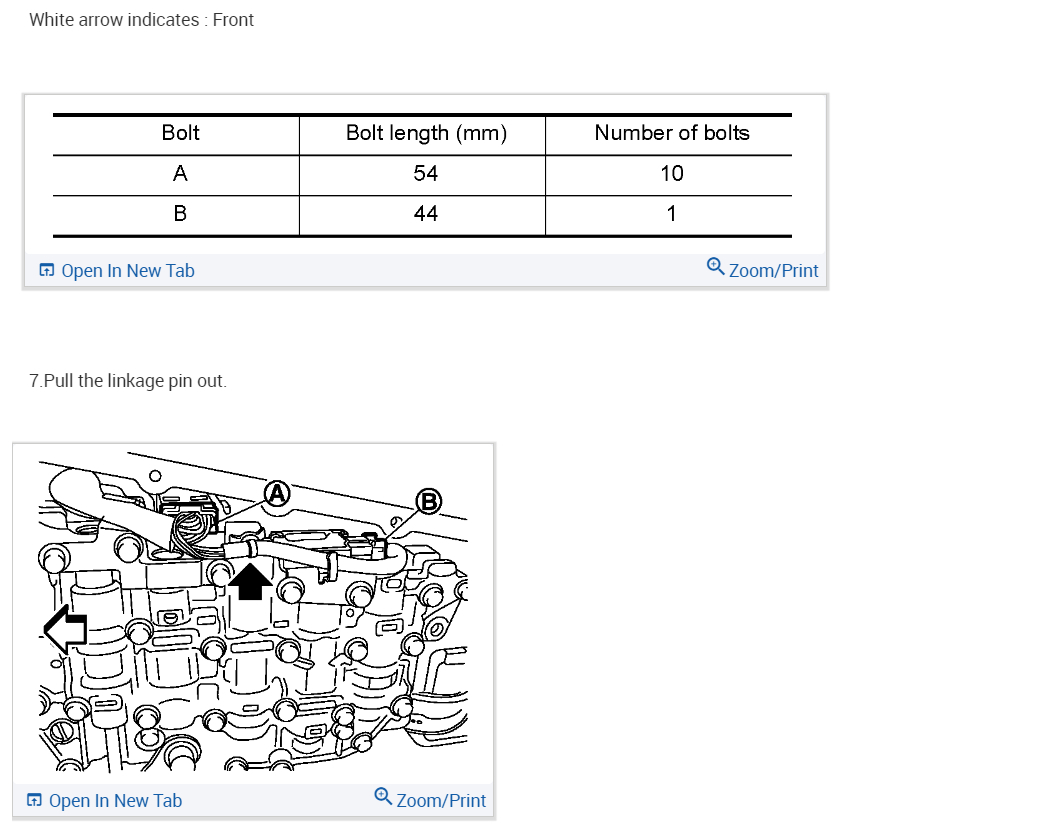 White arrow indicates : Front

| Bolt | Bolt length (mm) | Number of bolts |
|---|---|---|
| A | 54 | 10 |
| B | 44 | 1 |

Open In New Tab Zoom/Print

7.Pull the linkage pin out.

A
B

Open In New Tab Zoom/Print