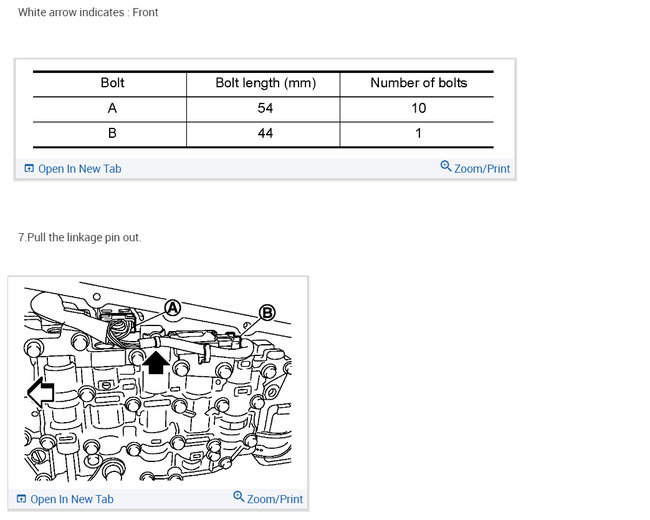 White arrow indicates : Front

| Bolt | Bolt length (mm) | Number of bolts |
|---|---|---|
| A | 54 | 10 |
| B | 44 | 1 |

Open In New Tab
Zoom/Print

7.Pull the linkage pin out.

A
B

Open In New Tab
Zoom/Print