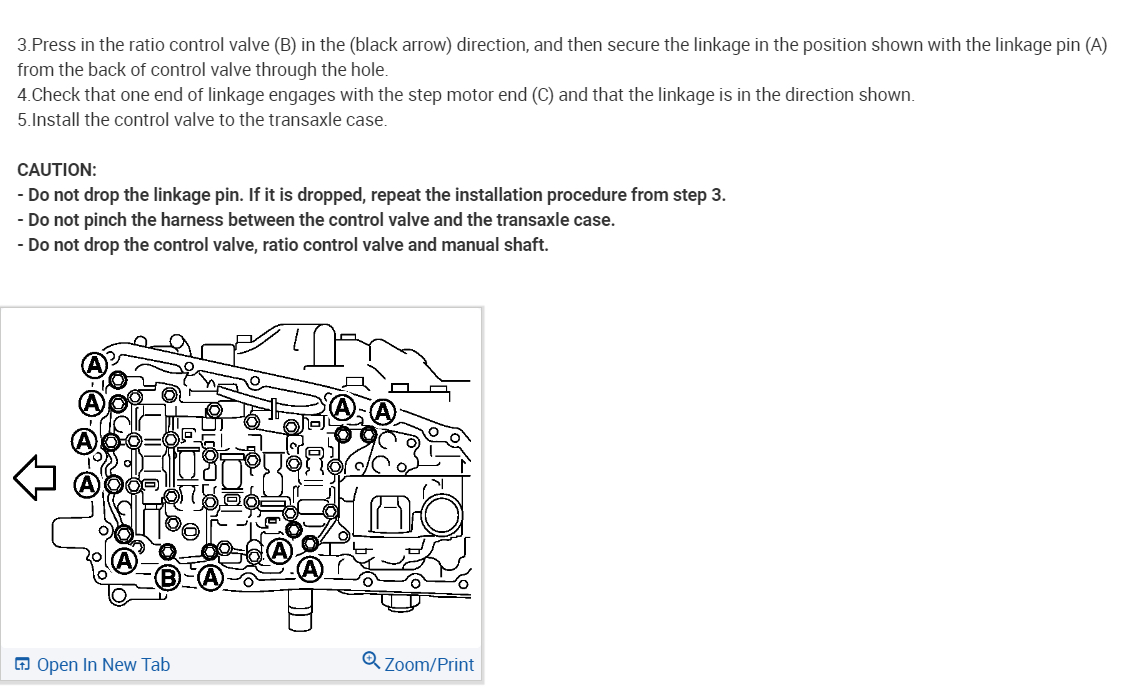 3.Press in the ratio control valve (B) in the (black arrow) direction, and then secure the linkage in the position shown with the linkage pin (A) from the back of control valve through the hole.
4.Check that one end of linkage engages with the step motor end (C) and that the linkage is in the direction shown.
5.Install the control valve to the transaxle case.

CAUTION:
- Do not drop the linkage pin. If it is dropped, repeat the installation procedure from step 3.
- Do not pinch the harness between the control valve and the transaxle case.
- Do not drop the control valve, ratio control valve and manual shaft.

A A A A A A A A A B A A

Open In New Tab Zoom/Print