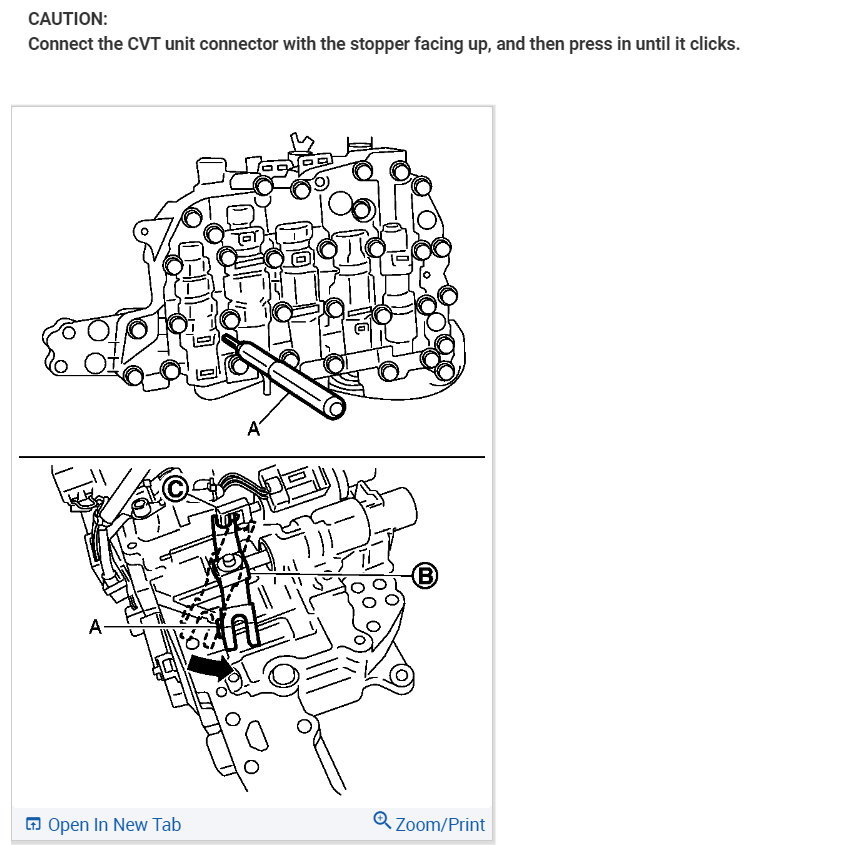 CAUTION:
Connect the CVT unit connector with the stopper facing up, and then press in until it clicks.

A

C

B

A

Open In New Tab

Zoom/Print