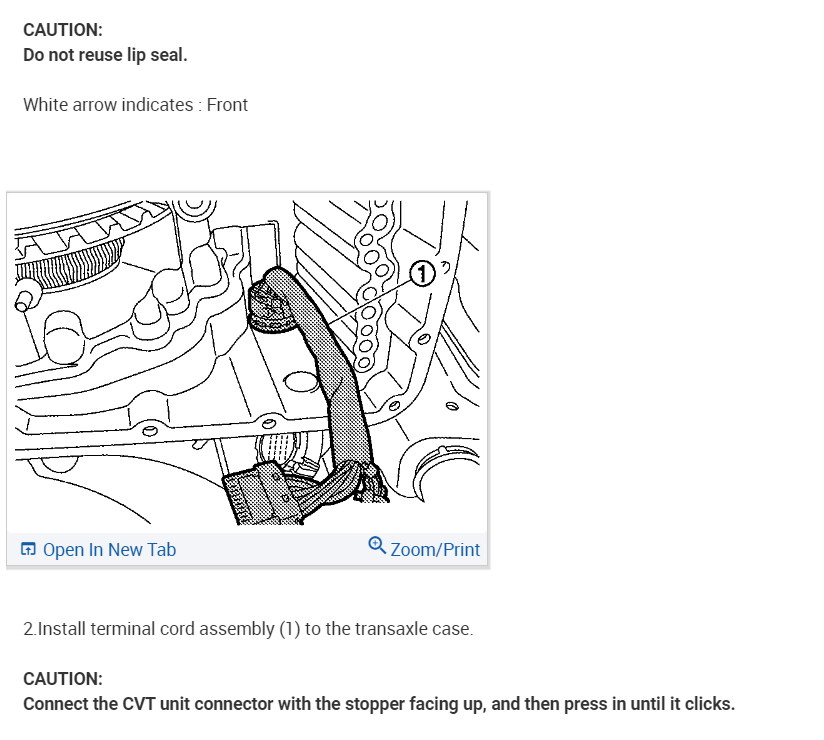 CAUTION:
Do not reuse lip seal.

White arrow indicates : Front

1

Open In New Tab

Zoom/Print

2.Install terminal cord assembly (1) to the transaxle case.

CAUTION:
Connect the CVT unit connector with the stopper facing up, and then press in until it clicks.