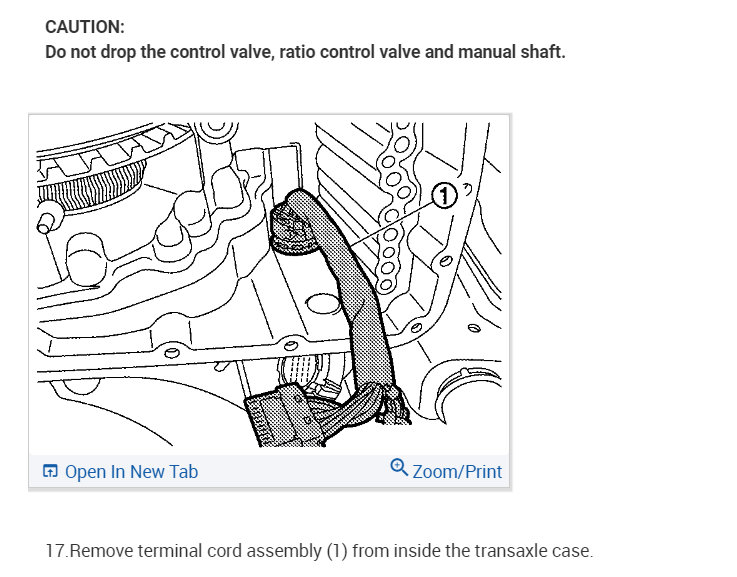 CAUTION:
Do not drop the control valve, ratio control valve and manual shaft.

1

Open In New Tab

Zoom/Print

17.Remove terminal cord assembly (1) from inside the transaxle case.