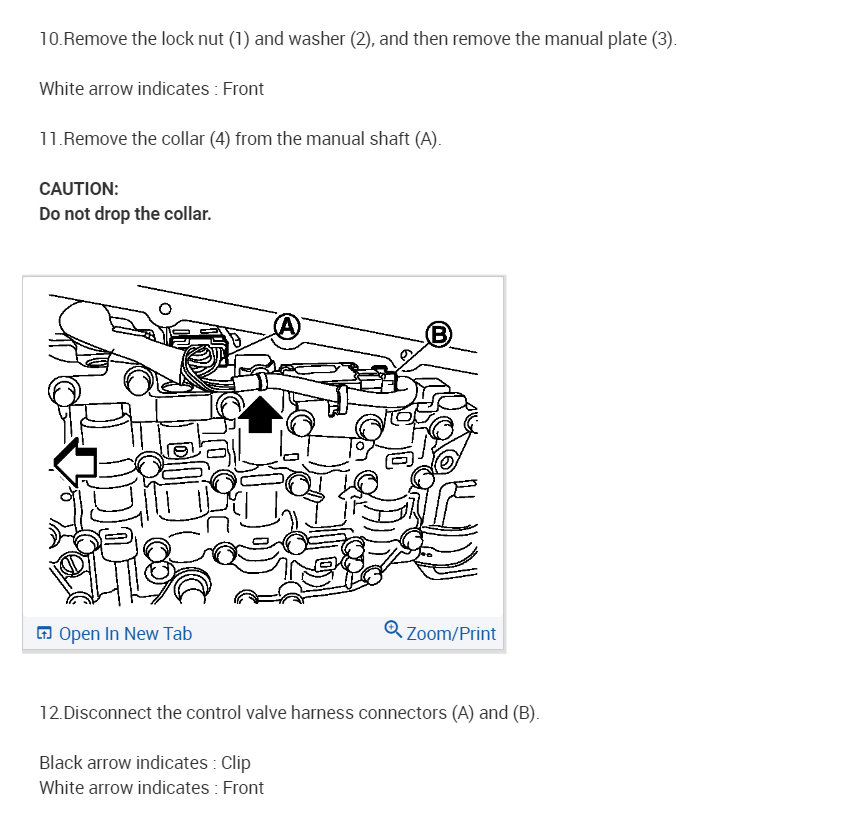 10.Remove the lock nut (1) and washer (2), and then remove the manual plate (3).

White arrow indicates : Front

11.Remove the collar (4) from the manual shaft (A).

CAUTION:
Do not drop the collar.

A

B

Open In New Tab

Zoom/Print

12.Disconnect the control valve harness connectors (A) and (B).

Black arrow indicates : Clip
White arrow indicates : Front