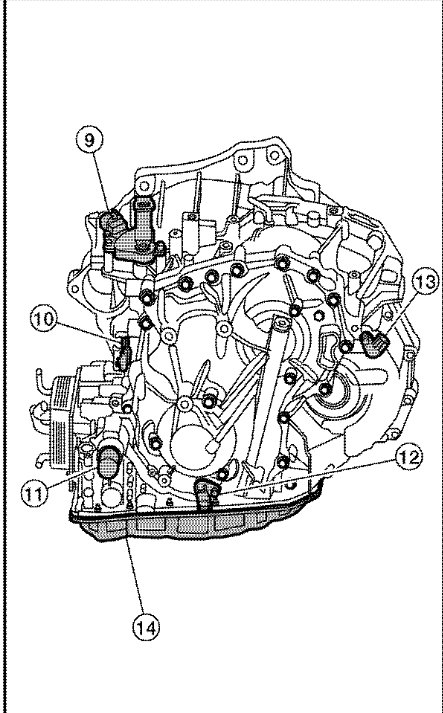 9
13
10
12
11
14