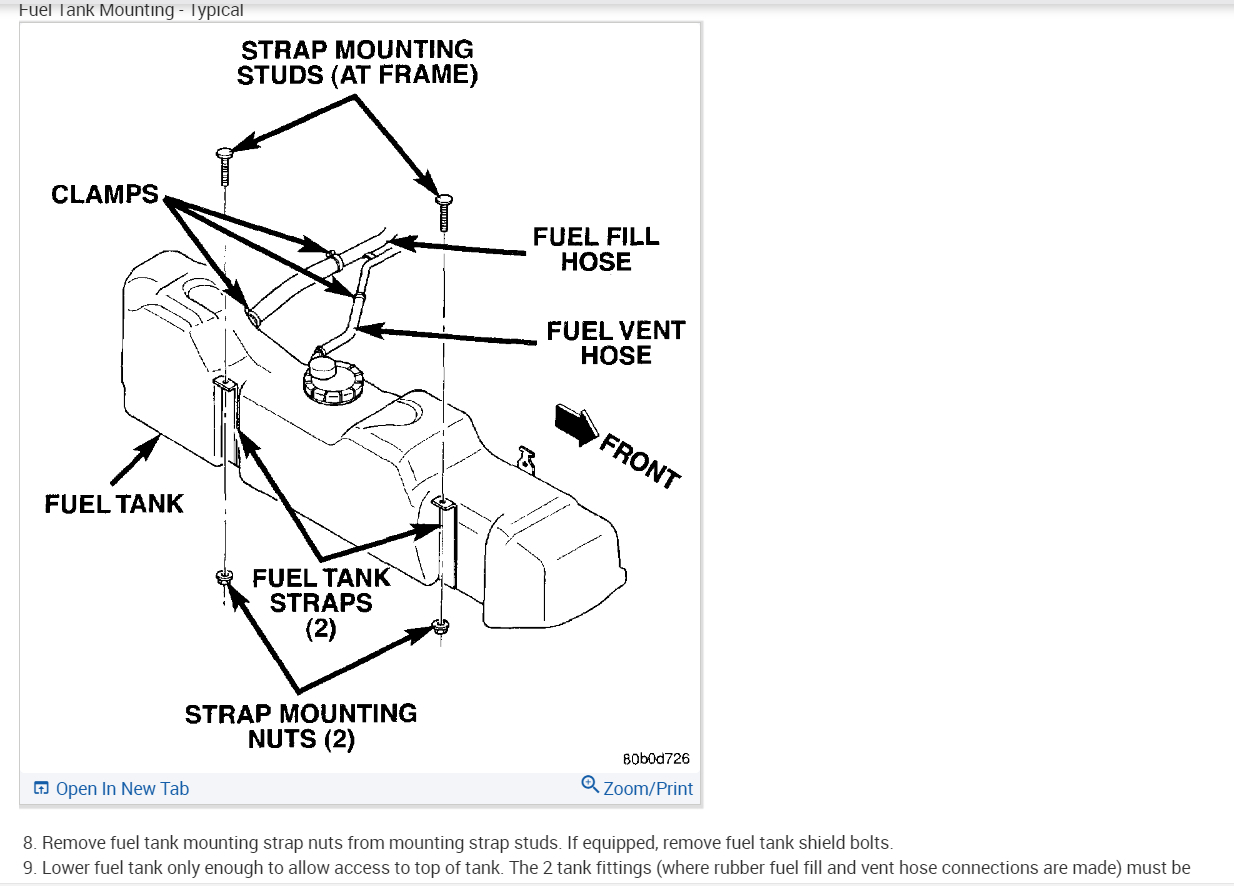 Fuel Tank Mounting - Typical

STRAP MOUNTING STUDS (AT FRAME)

CLAMPS

FUEL FILL HOSE

FUEL VENT HOSE

FRONT

FUEL TANK

FUEL TANK STRAPS (2)

STRAP MOUNTING NUTS (2)

80b0d726

Open In New Tab

Zoom/Print

8. Remove fuel tank mounting strap nuts from mounting strap studs. If equipped, remove fuel tank shield bolts.

9. Lower fuel tank only enough to allow access to top of tank. The 2 tank fittings (where rubber fuel fill and vent hose connections are made) must be