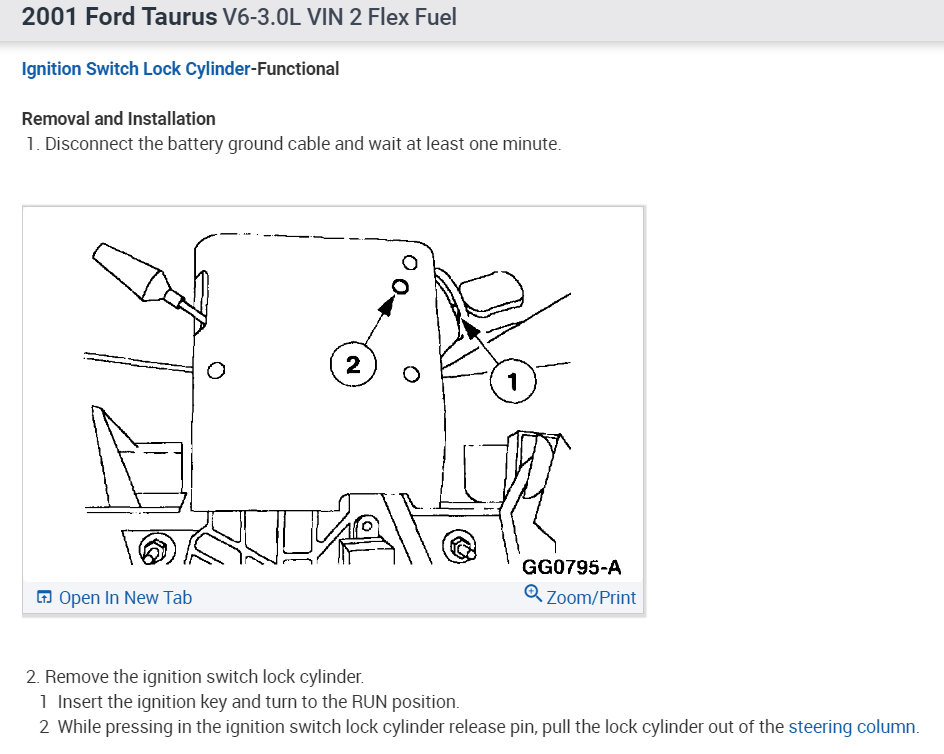 2001 Ford Taurus V6-3.0L VIN 2 Flex Fuel

Ignition Switch Lock Cylinder-Functional

Removal and Installation
1. Disconnect the battery ground cable and wait at least one minute.

2
1
GG0795-A

Open In New Tab
Zoom/Print

2. Remove the ignition switch lock cylinder.
1 Insert the ignition key and turn to the RUN position.
2 While pressing in the ignition switch lock cylinder release pin, pull the lock cylinder out of the steering column.