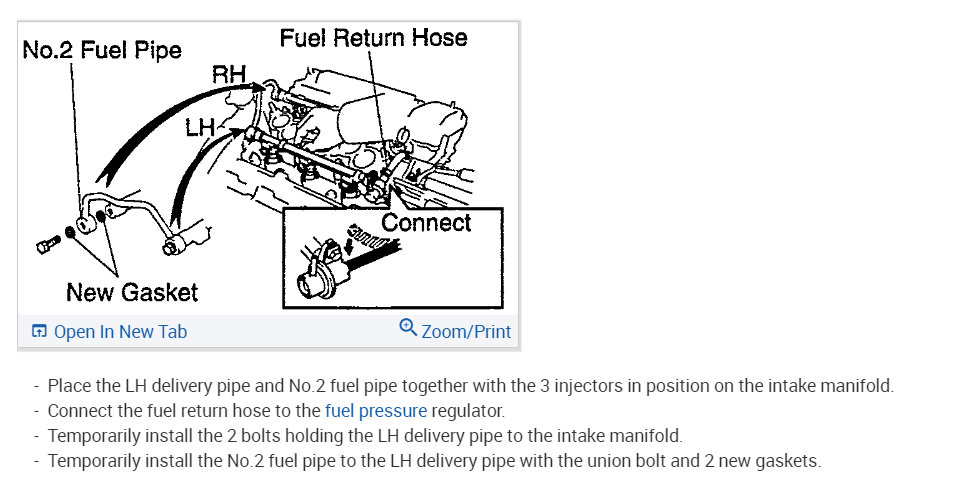 No.2 Fuel Pipe

Fuel Return Hose

RH

LH

Connect

New Gasket

Open In New Tab

Zoom/Print

- Place the LH delivery pipe and No.2 fuel pipe together with the 3 injectors in position on the intake manifold.
- Connect the fuel return hose to the fuel pressure regulator.
- Temporarily install the 2 bolts holding the LH delivery pipe to the intake manifold.
- Temporarily install the No.2 fuel pipe to the LH delivery pipe with the union bolt and 2 new gaskets.