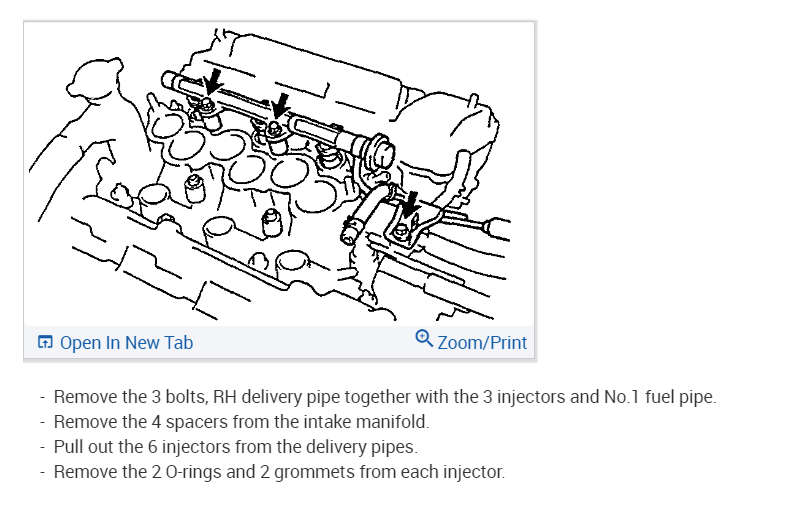 Open In New Tab

Zoom/Print

- Remove the 3 bolts, RH delivery pipe together with the 3 injectors and No.1 fuel pipe.
- Remove the 4 spacers from the intake manifold.
- Pull out the 6 injectors from the delivery pipes.
- Remove the 2 O-rings and 2 grommets from each injector.