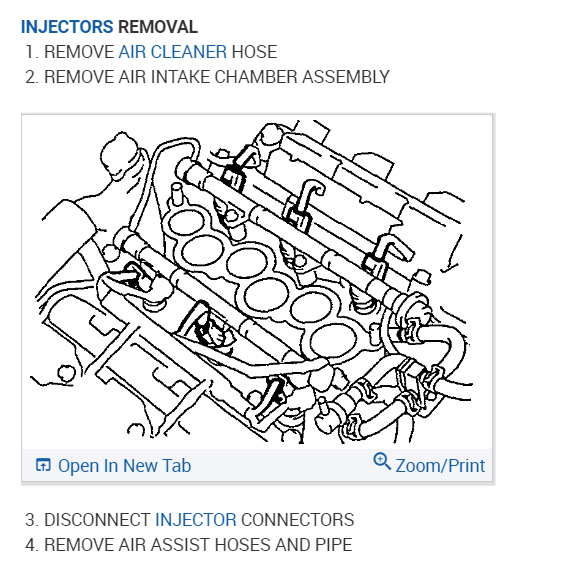 INJECTORS REMOVAL

1. REMOVE AIR CLEANER HOSE
2. REMOVE AIR INTAKE CHAMBER ASSEMBLY

Open In New Tab
Zoom/Print

3. DISCONNECT INJECTOR CONNECTORS
4. REMOVE AIR ASSIST HOSES AND PIPE