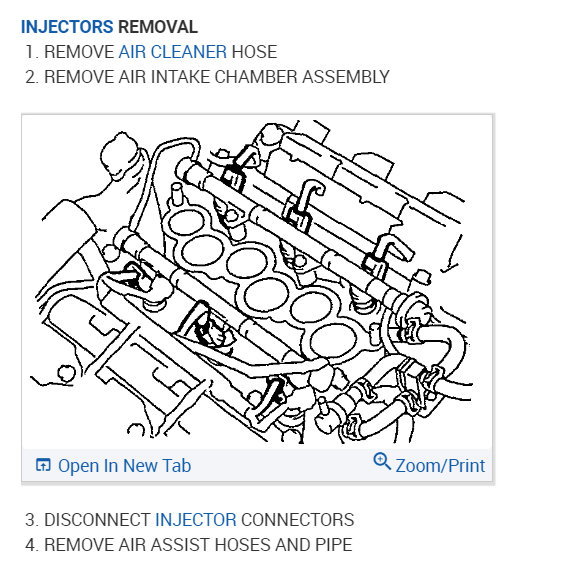 INJECTORS REMOVAL

1. REMOVE AIR CLEANER HOSE
2. REMOVE AIR INTAKE CHAMBER ASSEMBLY

Open In New Tab
Zoom/Print

3. DISCONNECT INJECTOR CONNECTORS
4. REMOVE AIR ASSIST HOSES AND PIPE