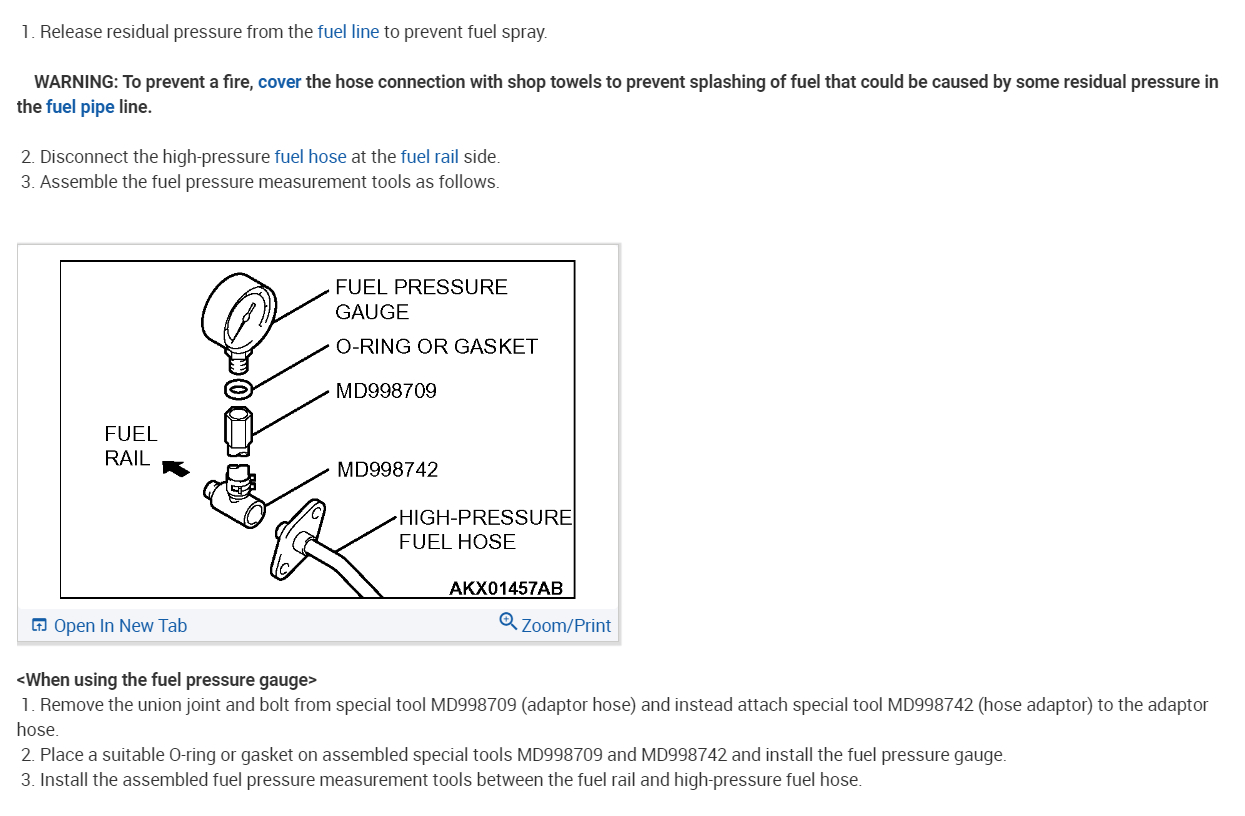 1. Release residual pressure from the fuel line to prevent fuel spray.

WARNING: To prevent a fire, cover the hose connection with shop towels to prevent splashing of fuel that could be caused by some residual pressure in the fuel pipe line.

2. Disconnect the high-pressure fuel hose at the fuel rail side.
3. Assemble the fuel pressure measurement tools as follows.

FUEL PRESSURE GAUGE
O-RING OR GASKET
MD998709
FUEL RAIL
MD998742
HIGH-PRESSURE FUEL HOSE
AKX01457AB

Open In New Tab
Zoom/Print

<When using the fuel pressure gauge>
1. Remove the union joint and bolt from special tool MD998709 (adaptor hose) and instead attach special tool MD998742 (hose adaptor) to the adaptor hose.
2. Place a suitable O-ring or gasket on assembled special tools MD998709 and MD998742 and install the fuel pressure gauge.
3. Install the assembled fuel pressure measurement tools between the fuel rail and high-pressure fuel hose.