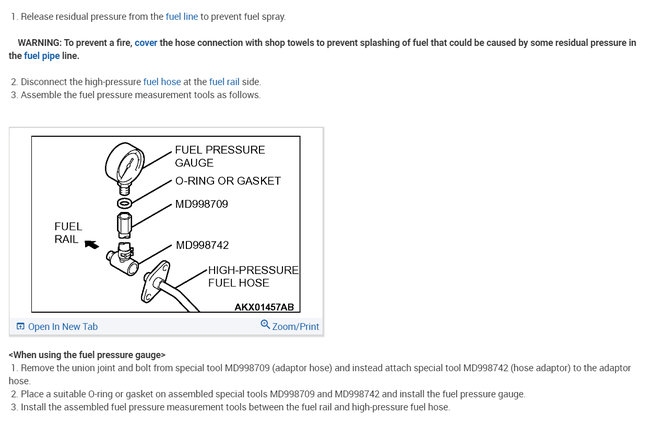 1. Release residual pressure from the fuel line to prevent fuel spray.

WARNING: To prevent a fire, cover the hose connection with shop towels to prevent splashing of fuel that could be caused by some residual pressure in the fuel pipe line.

2. Disconnect the high-pressure fuel hose at the fuel rail side.
3. Assemble the fuel pressure measurement tools as follows.

FUEL PRESSURE GAUGE
O-RING OR GASKET
MD998709
FUEL RAIL
MD998742
HIGH-PRESSURE FUEL HOSE
AKX01457AB

Open In New Tab
Zoom/Print

<When using the fuel pressure gauge>
1. Remove the union joint and bolt from special tool MD998709 (adaptor hose) and instead attach special tool MD998742 (hose adaptor) to the adaptor hose.
2. Place a suitable O-ring or gasket on assembled special tools MD998709 and MD998742 and install the fuel pressure gauge.
3. Install the assembled fuel pressure measurement tools between the fuel rail and high-pressure fuel hose.