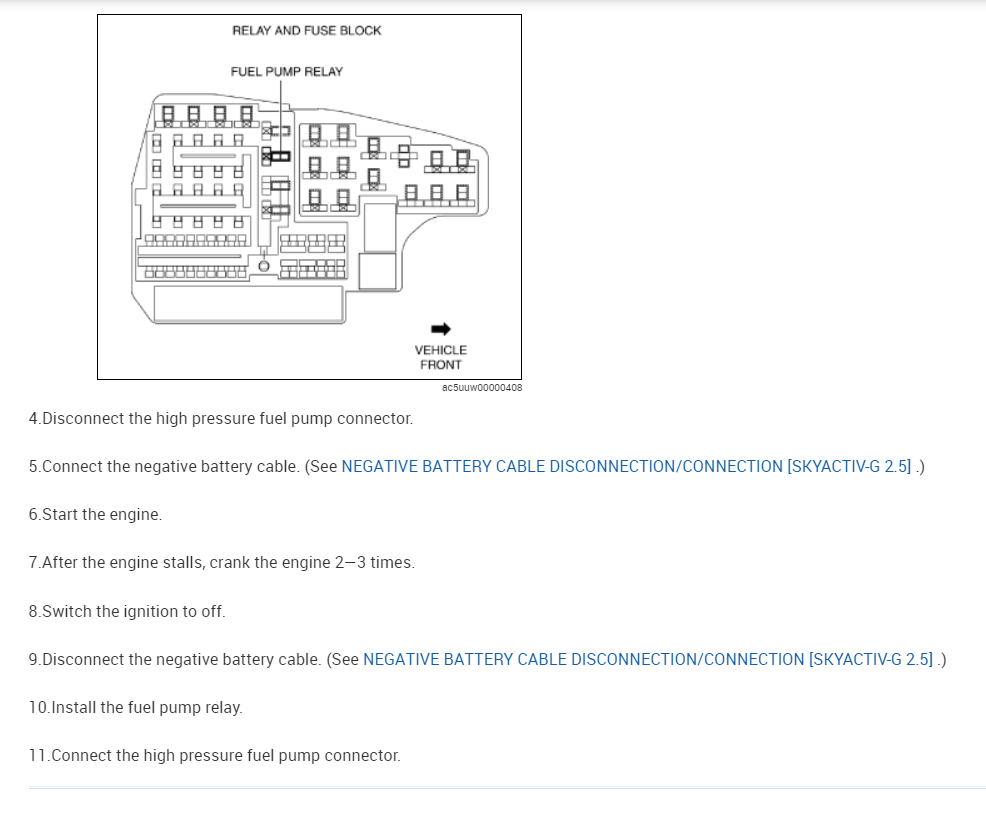 RELAY AND FUSE BLOCK

FUEL PUMP RELAY

VEHICLE FRONT

ac5uuw00000408

4.Disconnect the high pressure fuel pump connector.

5.Connect the negative battery cable. (See NEGATIVE BATTERY CABLE DISCONNECTION/CONNECTION [SKYACTIV-G 2.5] .)

6.Start the engine.

7.After the engine stalls, crank the engine 2—3 times.

8.Switch the ignition to off.

9.Disconnect the negative battery cable. (See NEGATIVE BATTERY CABLE DISCONNECTION/CONNECTION [SKYACTIV-G 2.5] .)

10.Install the fuel pump relay.

11.Connect the high pressure fuel pump connector.