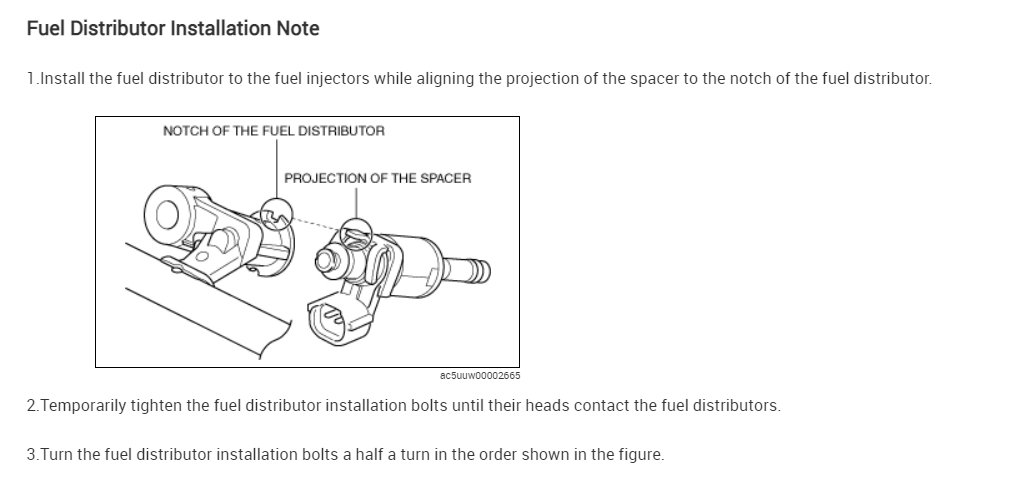 Fuel Distributor Installation Note

1.Install the fuel distributor to the fuel injectors while aligning the projection of the spacer to the notch of the fuel distributor.

NOTCH OF THE FUEL DISTRIBUTOR

PROJECTION OF THE SPACER

ac5uuw00002665

2.Temporarily tighten the fuel distributor installation bolts until their heads contact the fuel distributors.

3.Turn the fuel distributor installation bolts a half a turn in the order shown in the figure.