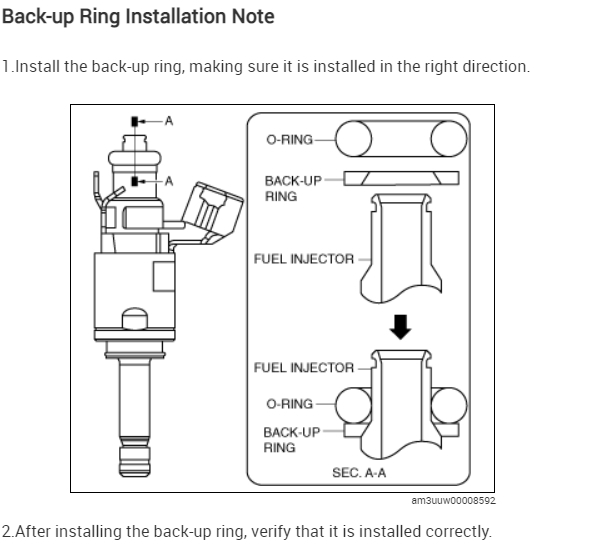 Back-up Ring Installation Note

1.Install the back-up ring, making sure it is installed in the right direction.

A
A
O-RING
BACK-UP RING
FUEL INJECTOR
FUEL INJECTOR
O-RING
BACK-UP RING
SEC. A-A
am3uuw00008592

2.After installing the back-up ring, verify that it is installed correctly.